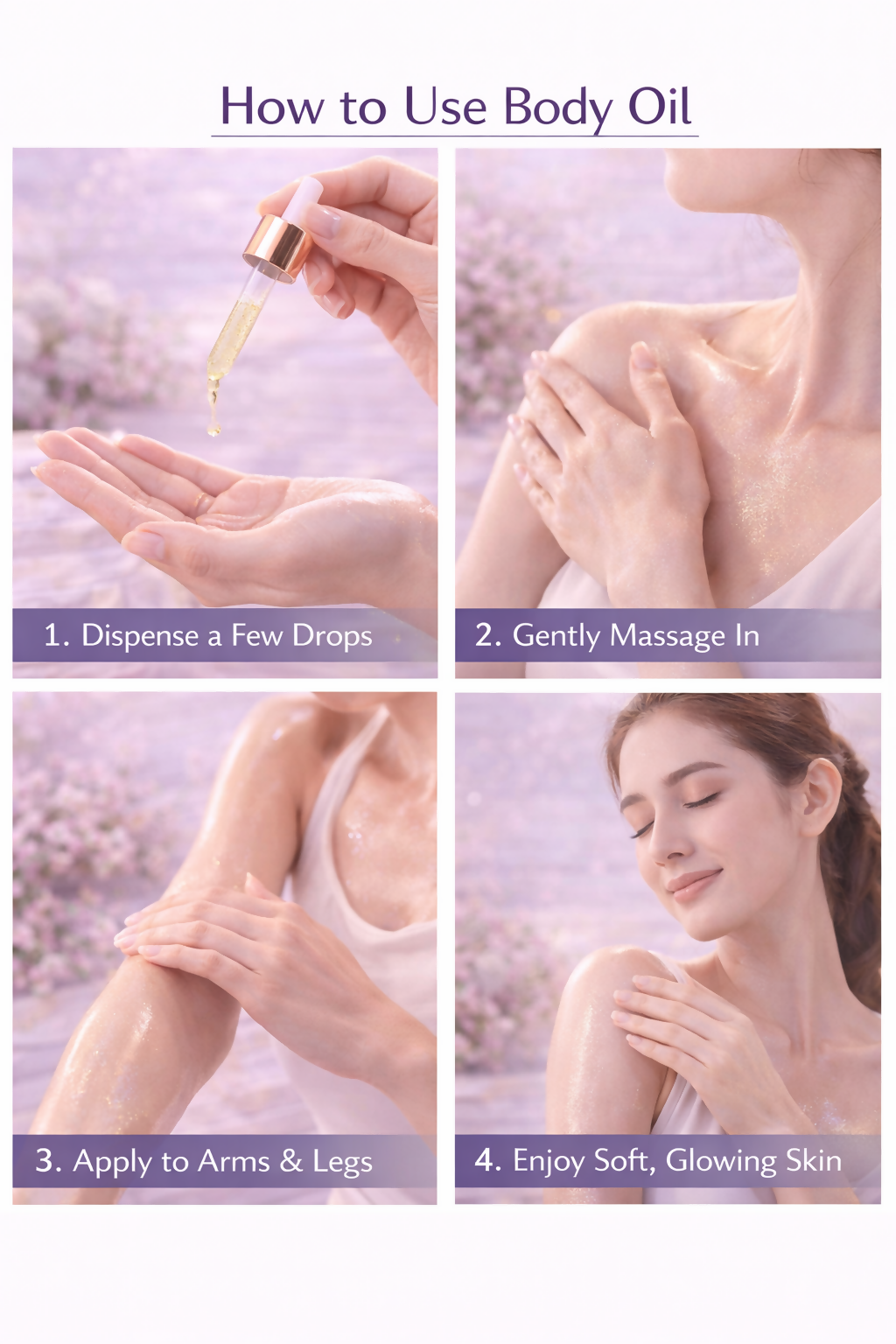 How to Use Body Oil

1. Dispense a Few Drops

2. Gently Massage In

3. Apply to Arms & Legs

4. Enjoy Soft, Glowing Skin